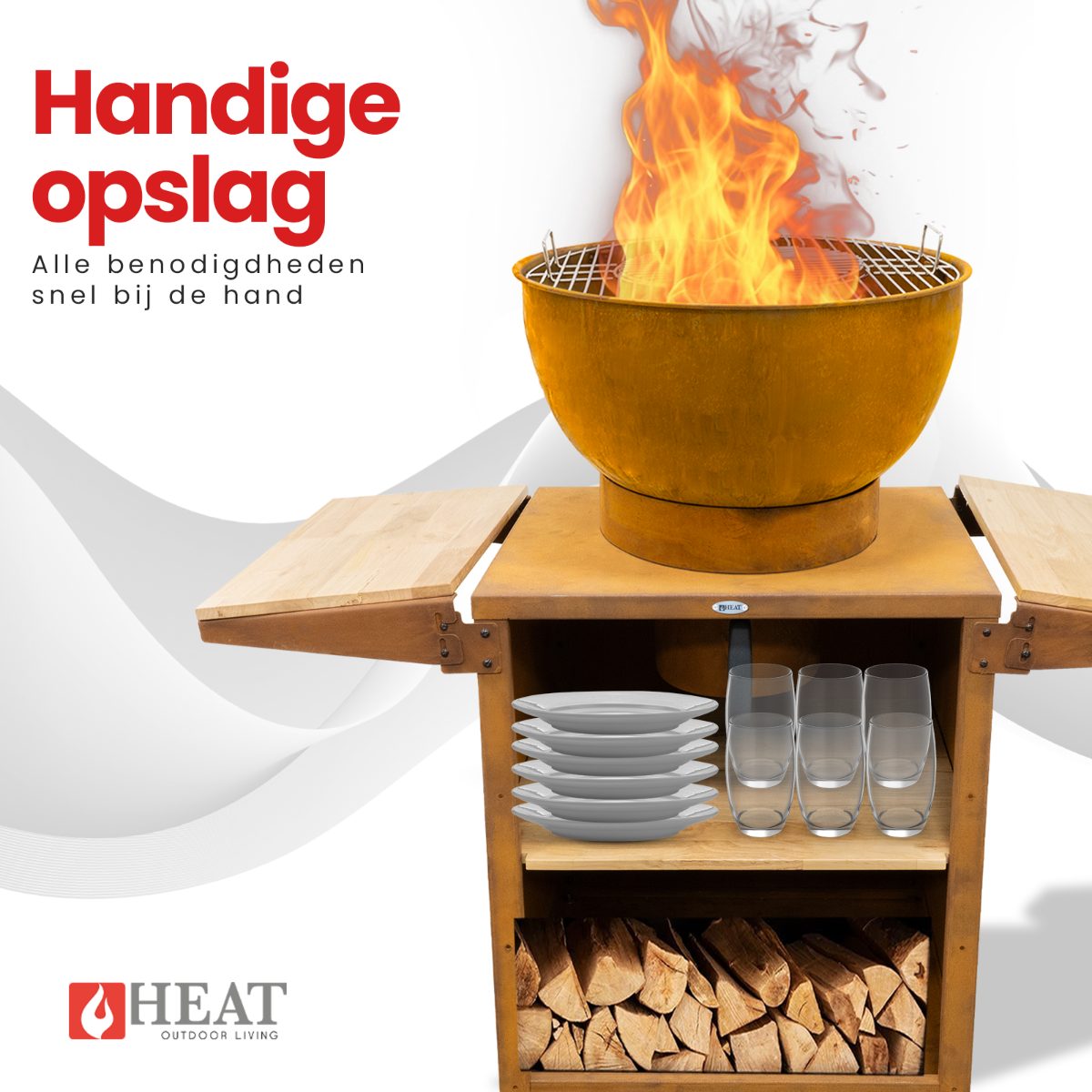 Handige opslag

Alle benodigdheden snel bij de hand

HEAT

HEAT
OUTDOOR LIVING