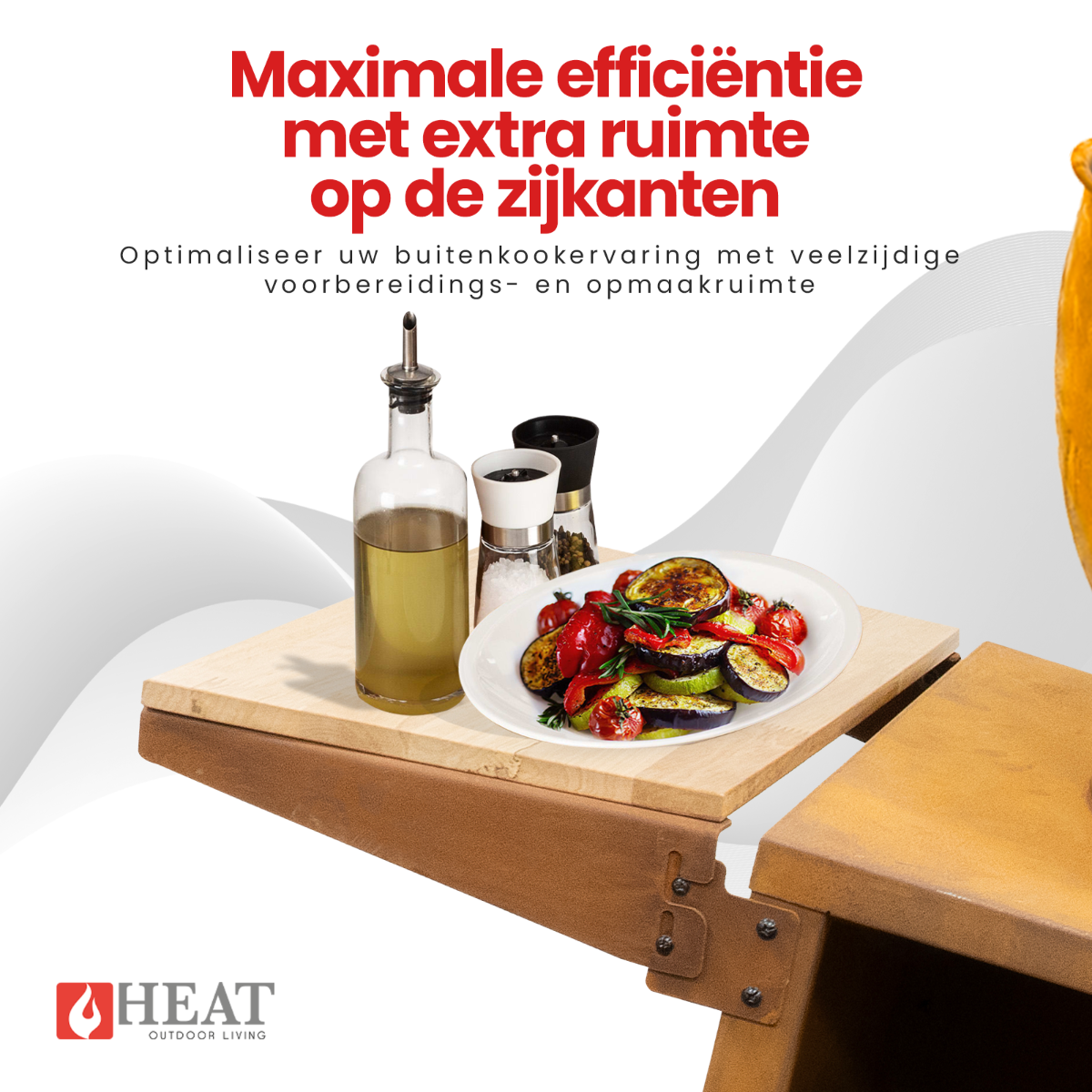 Maximale efficiëntie met extra ruimte op de zijkanten

Optimaliseer uw buitenkookervaring met veelzijdige voorbereidings- en opmaakruimte

HEAT
OUTDOOR LIVING